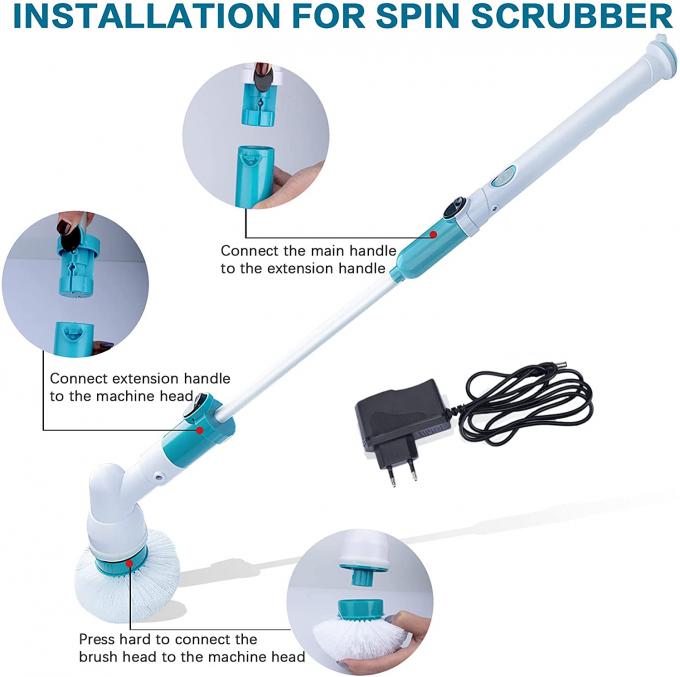 INSTALLATION FOR SPIN SCRUBBER

Connect the main handle to the extension handle

Connect extension handle to the machine head

Press hard to connect the brush head to the machine head