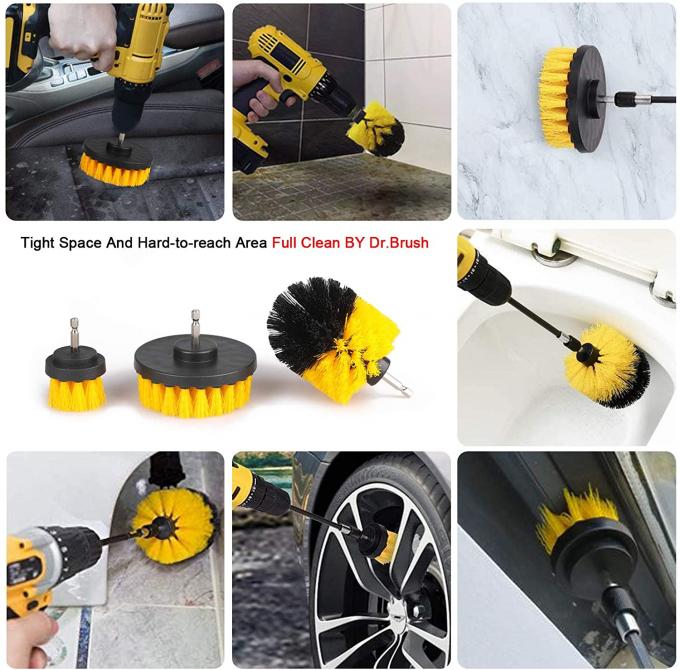 Tight Space And Hard-to-reach Area Full Clean BY Dr.Brush